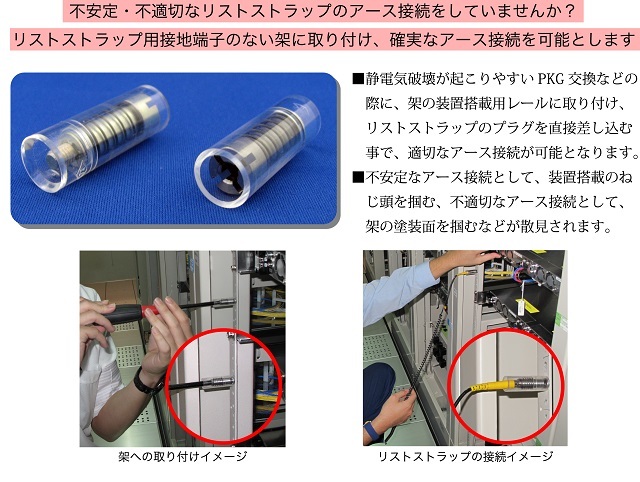 不安定・不適切なリストストラップのアース接続をしていませんか？

リストストラップ用接地端子のない架に取り付け、確実なアース接続を可能とします

■静電気破壊が起こりやすい PKG 交換などの際に、架の装置搭載用レールに取り付け、リストストラップのプラグを直接差し込む事で、適切なアース接続が可能となります。

■不安定なアース接続として、装置搭載のねじ頭を掴む、不適切なアース接続として、架の塗装面を掴むなどが散見されます。

架への取り付けイメージ

リストストラップの接続イメージ